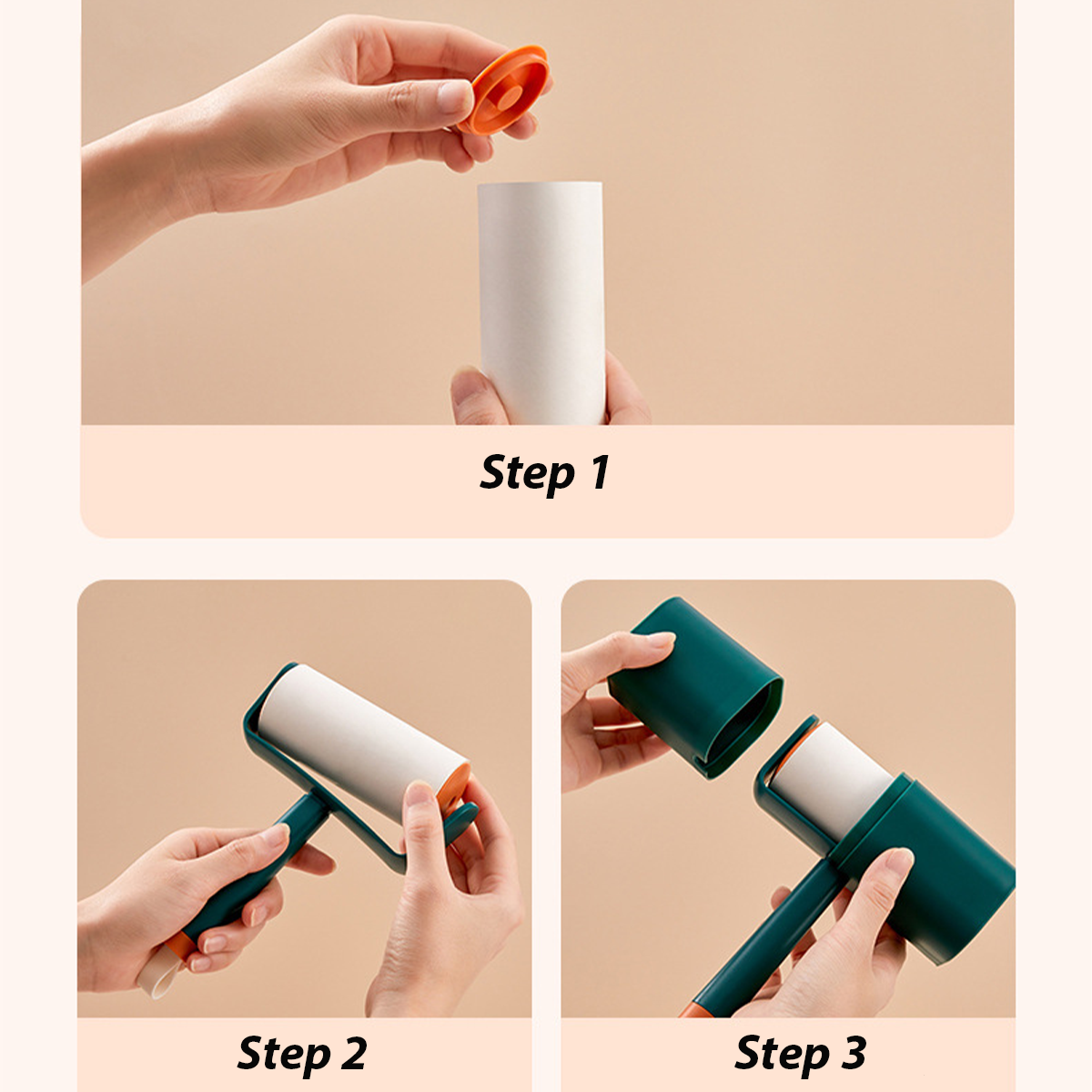 Step 1

Step 2

Step 3